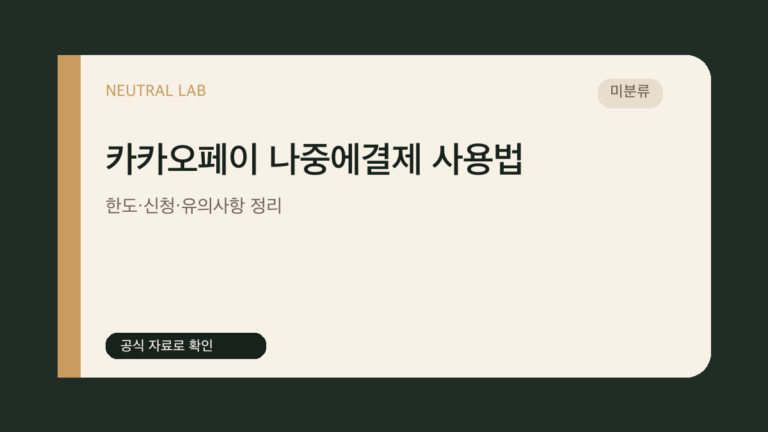 NEUTRAL LAB

미분류

카카오페이 나중에결제 사용법

한도·신청·유의사항 정리

공식 자료로 확인